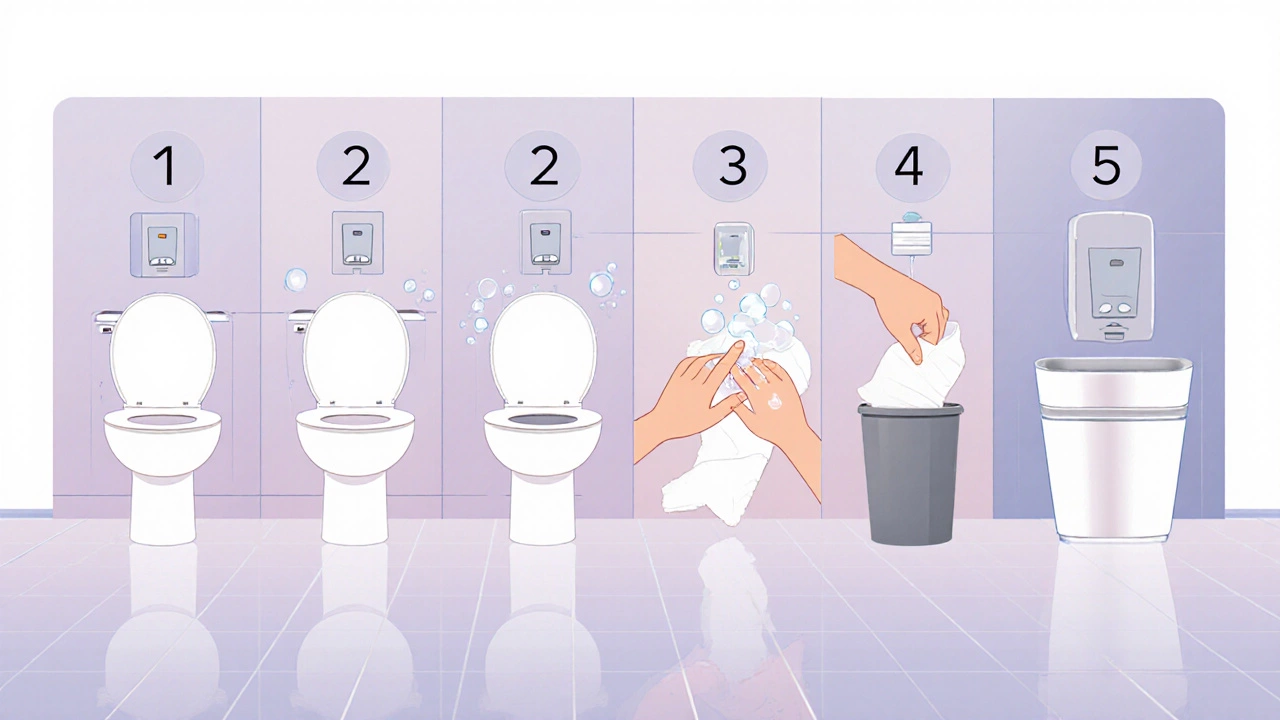 1
2
2
3
4
5